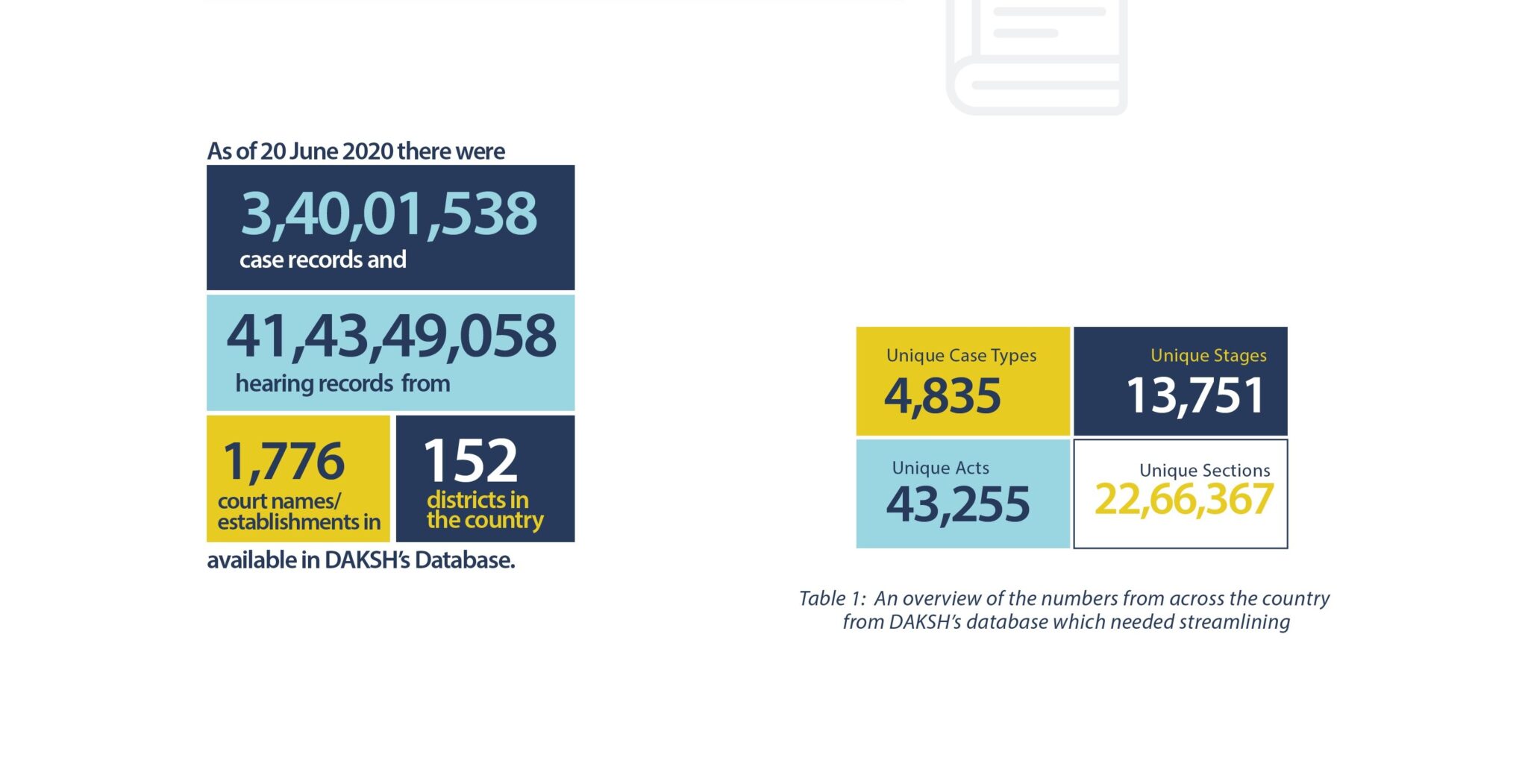 As of 20 June 2020 there were

3,40,01,538
case records and

41,43,49,058
hearing records from

1,776
court names/ establishments in

152
districts in the country

available in DAKSH's Database.

Unique Case Types
4,835

Unique Stages
13,751

Unique Acts
43,255

Unique Sections
22,66,367

Table 1: An overview of the numbers from across the country from DAKSH's database which needed streamlining